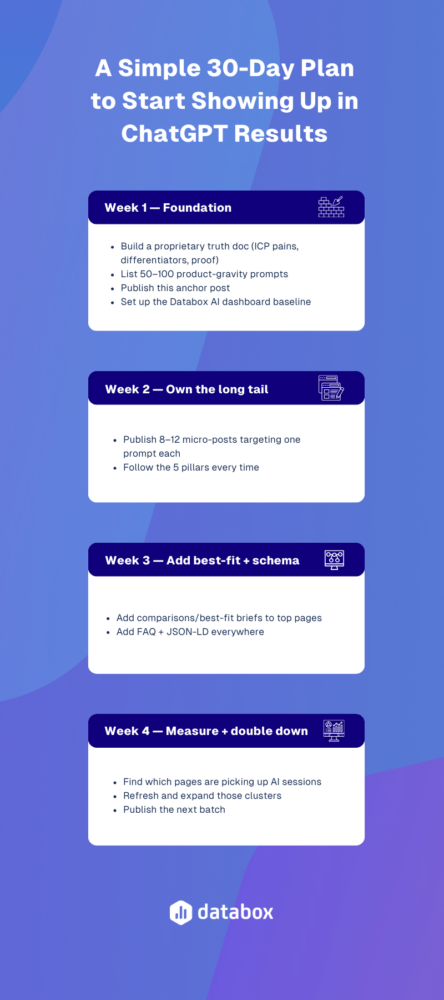 A Simple 30-Day Plan to Start Showing Up in ChatGPT Results

Week 1 — Foundation

- Build a proprietary truth doc (ICP pains, differentiators, proof)
- List 50–100 product-gravity prompts
- Publish this anchor post
- Set up the Databox AI dashboard baseline

Week 2 — Own the long tail

- Publish 8–12 micro-posts targeting one prompt each
- Follow the 5 pillars every time

Week 3 — Add best-fit + schema

- Add comparisons/best-fit briefs to top pages
- Add FAQ + JSON-LD everywhere

Week 4 — Measure + double down

- Find which pages are picking up AI sessions
- Refresh and expand those clusters
- Publish the next batch

databox